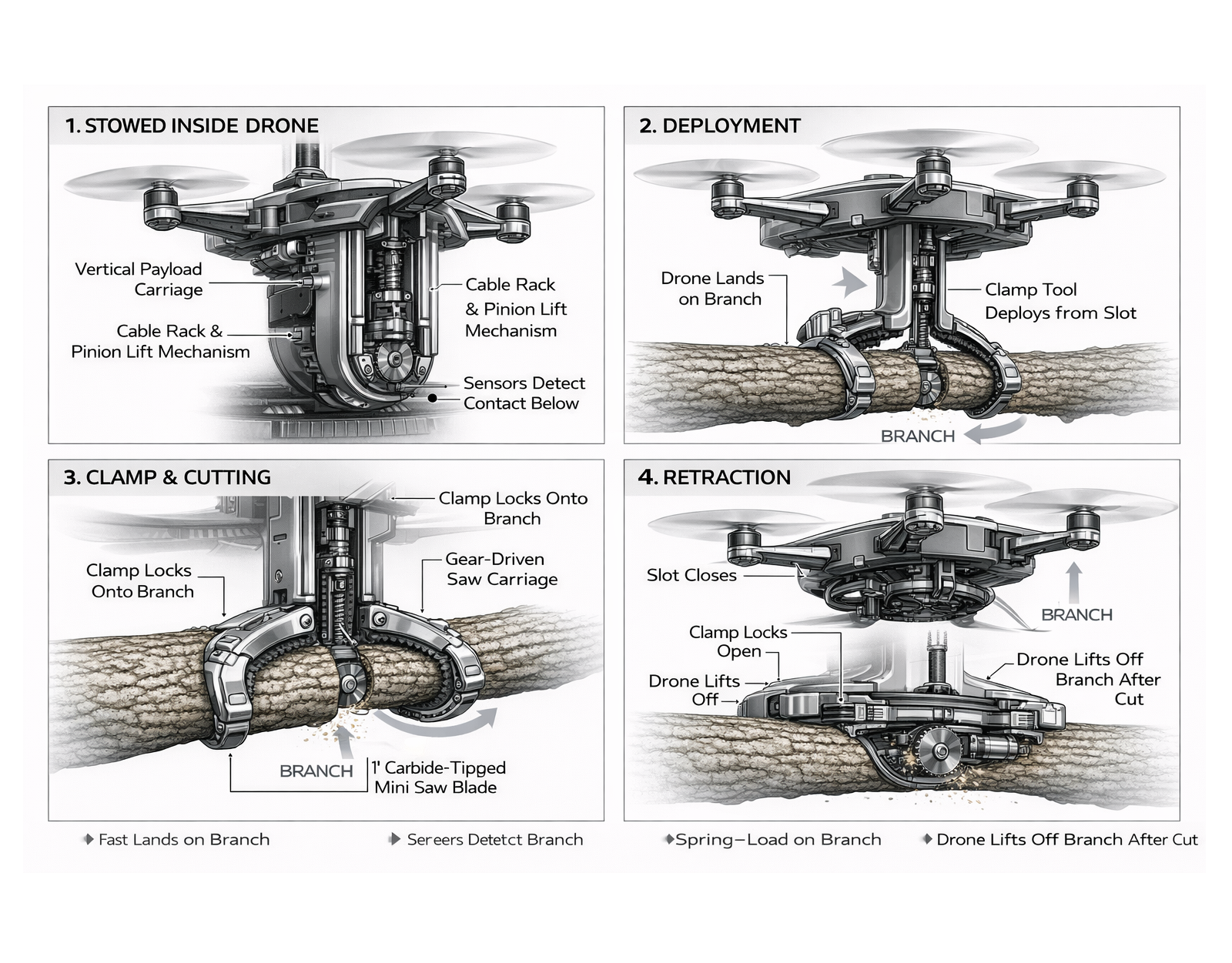 1. STOWED INSIDE DRONE

Vertical Payload Carriage

Cable Rack & Pinion Lift Mechanism

Cable Rack & Pinion Lift Mechanism

Sensors Detect Contact Below

2. DEPLOYMENT

Drone Lands on Branch

Clamp Tool Deploys from Slot

BRANCH

3. CLAMP & CUTTING

Clamp Locks Onto Branch

Clamp Locks Onto Branch

Gear-Driven Saw Carriage

BRANCH

1' Carbide-Tipped Mini Saw Blade

4. RETRACTION

Slot Closes

BRANCH

Clamp Locks Open

Drone Lifts Off

Drone Lifts Off Branch After Cut

Fast Lands on Branch

Sereers Detetct Branch

Spring–Load on Branch

Drone Lifts Off Branch After Cut